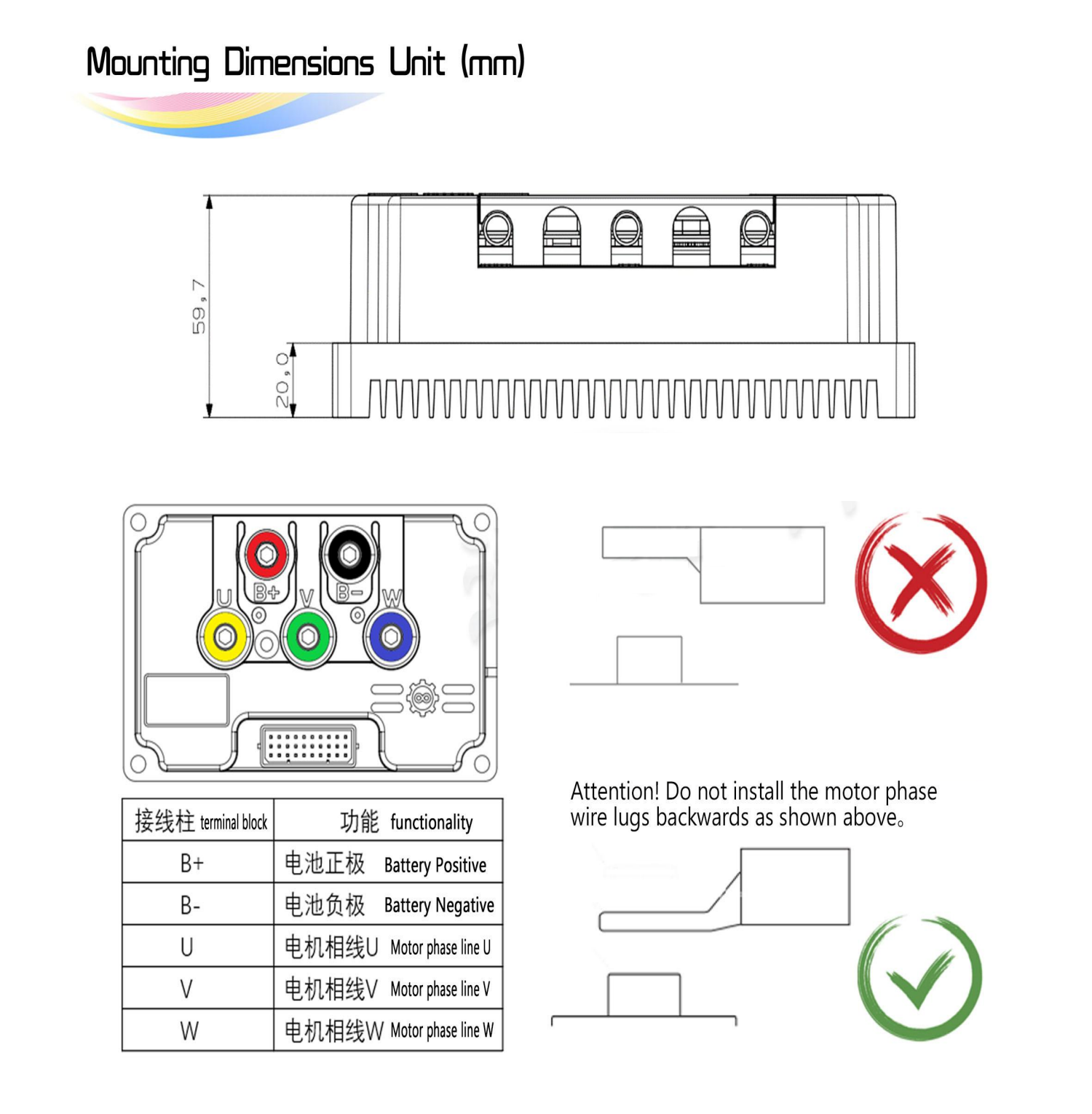 Mounting Dimensions Unit (mm)

59,7

20,0

U B+ V B- W

| 接线柱 terminal block | 功能 functionality |
|---|---|
| B+ | 电池正极 Battery Positive |
| B- | 电池负极 Battery Negative |
| U | 电机相线U Motor phase line U |
| V | 电机相线V Motor phase line V |
| W | 电机相线W Motor phase line W |

Attention! Do not install the motor phase wire lugs backwards as shown above。